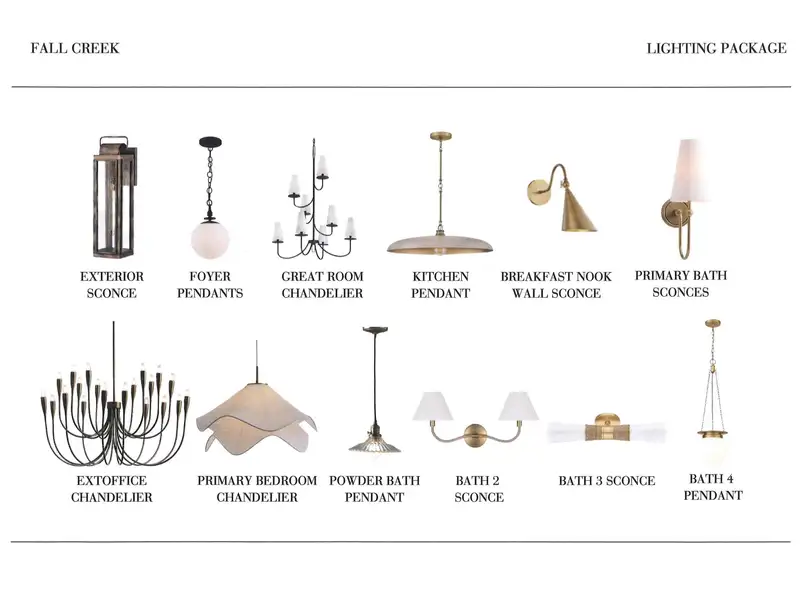 FALL CREEK

LIGHTING PACKAGE

EXTERIOR SCONCE

FOYER PENDANTS

GREAT ROOM CHANDELIER

KITCHEN PENDANT

BREAKFAST NOOK WALL SCONCE

PRIMARY BATH SCONCES

EXTOFFICE CHANDELIER

PRIMARY BEDROOM CHANDELIER

POWDER BATH PENDANT

BATH 2 SCONCE

BATH 3 SCONCE

BATH 4 PENDANT