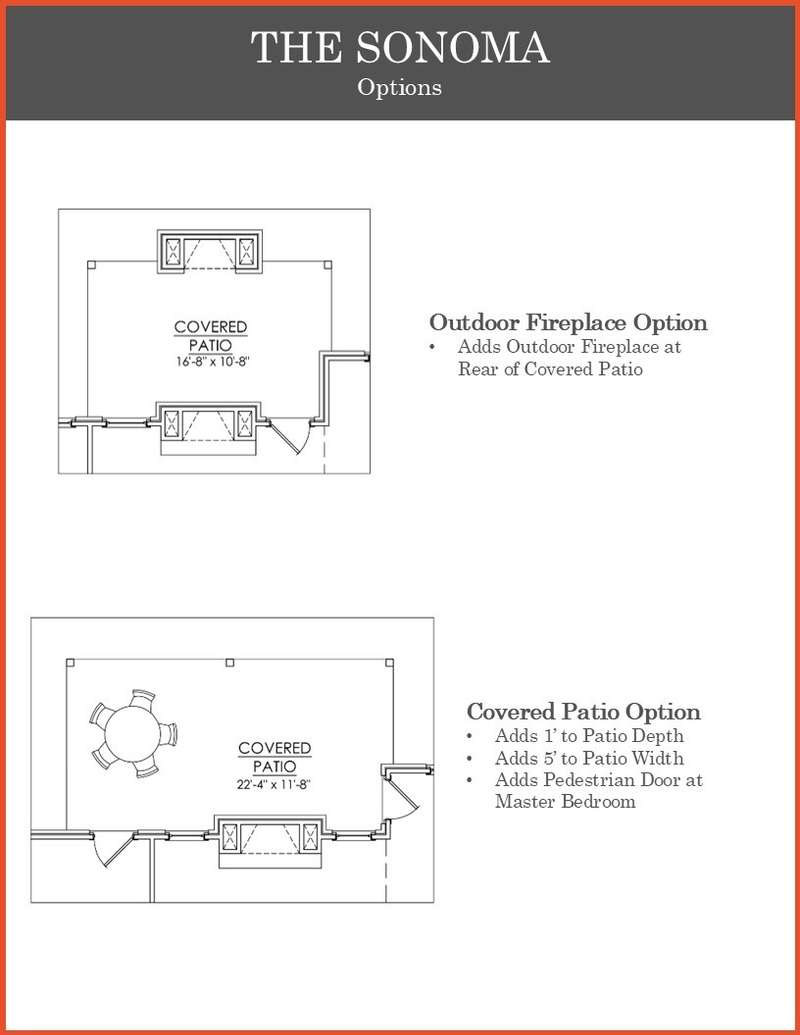 THE SONOMA
Options

COVERED PATIO
16'-8" x 10'-8"

Outdoor Fireplace Option
• Adds Outdoor Fireplace at Rear of Covered Patio

COVERED PATIO
22'-4" x 11'-8"

Covered Patio Option
• Adds 1' to Patio Depth
• Adds 5' to Patio Width
• Adds Pedestrian Door at Master Bedroom