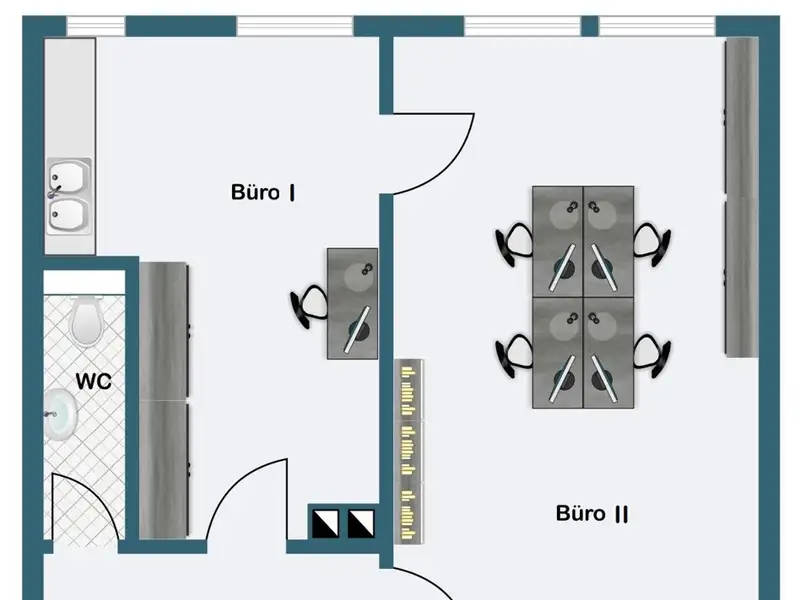 Büro I

WC

Büro II